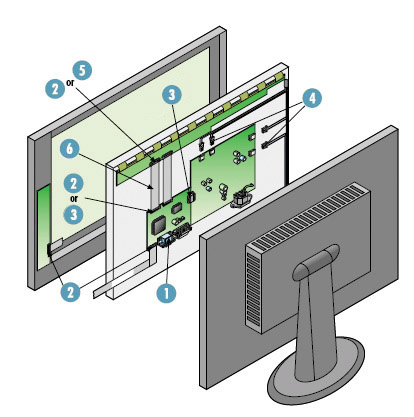 5
2 or
3
4
6
2
or
3
2
1